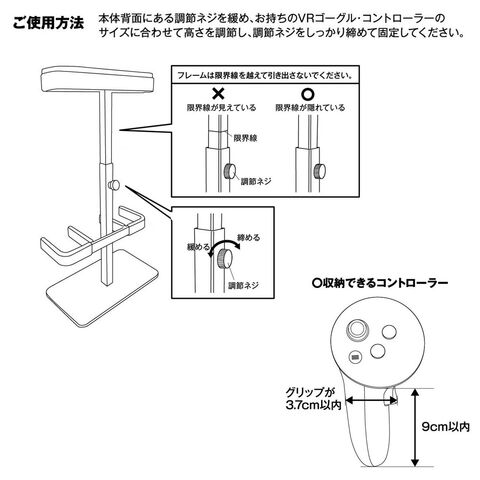 ご使用方法　本体背面にある調節ネジを緩め、お持ちのVRゴーグル・コントローラーのサイズに合わせて高さを調節し、調節ネジをしっかり締めて固定してください。

フレームは限界線を越えて引き出さないでください。

×
限界線が見えている

限界線

調節ネジ

○
限界線が隠れている

緩める

締める

調節ネジ

○収納できるコントローラー

グリップが3.7cm以内

9cm以内