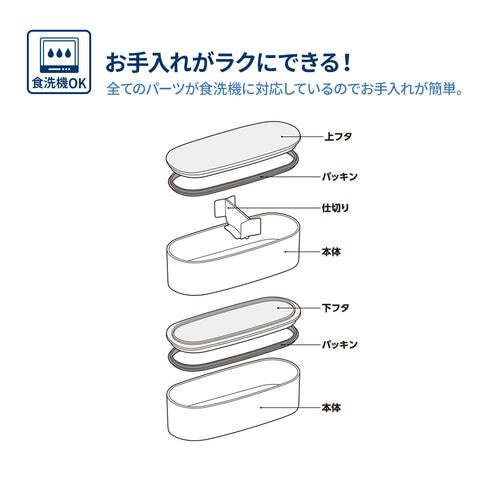 食洗機OK

お手入れがラクにできる!
全てのパーツが食洗機に対応しているのでお手入れが簡単。

上フタ
パッキン
仕切り
本体
下フタ
パッキン
本体