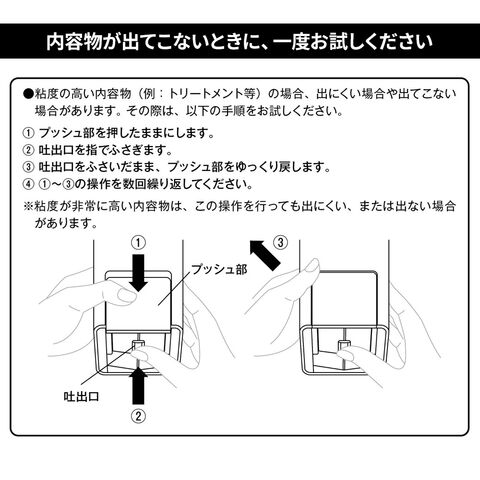 内容物が出てこないときに、一度お試しください

●粘度の高い内容物（例：トリートメント等）の場合、出にくい場合や出てこない場合があります。その際は、以下の手順をお試しください。

① プッシュ部を押したままにします。
② 吐出口を指でふさぎます。
③ 吐出口をふさいだまま、プッシュ部をゆっくり戻します。
④ ①～③の操作を数回繰り返してください。

※粘度が非常に高い内容物は、この操作を行っても出にくい、または出ない場合があります。

①
プッシュ部
吐出口
②
③