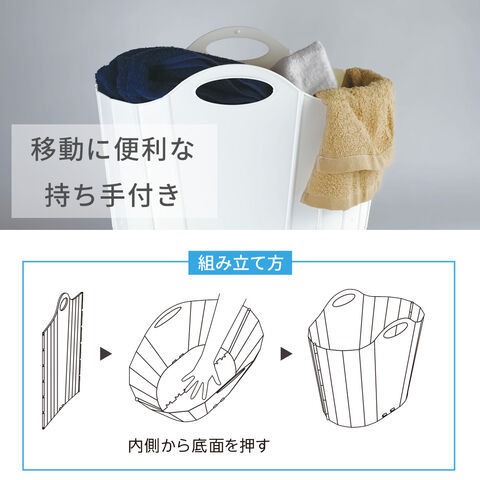 移動に便利な
持ち手付き

組み立て方

内側から底面を押す