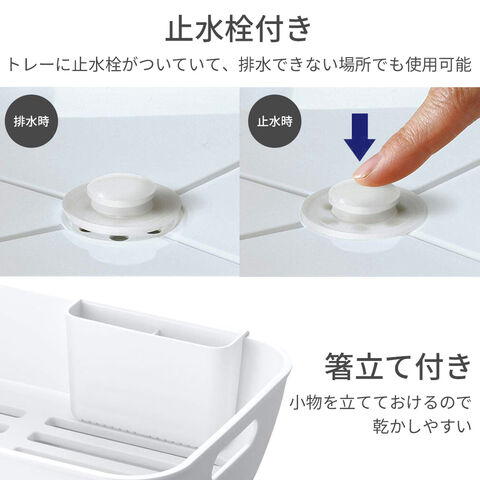 止水栓付き

トレーに止水栓がついていて、排水できない場所でも使用可能

排水時

止水時

箸立て付き

小物を立てておけるので乾かしやすい