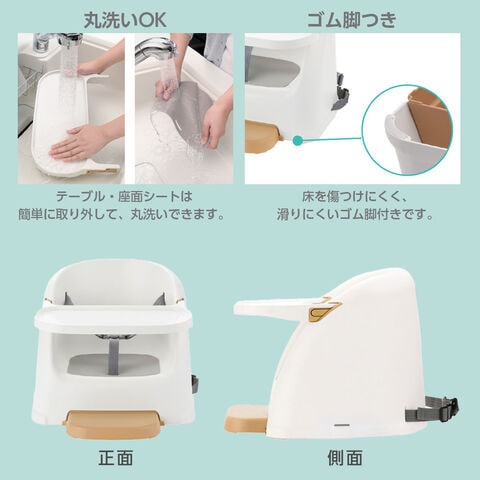 丸洗いOK

テーブル・座面シートは
簡単に取り外して、丸洗いできます。

ゴム脚つき

床を傷つけにくく、
滑りにくいゴム脚付きです。

正面

側面