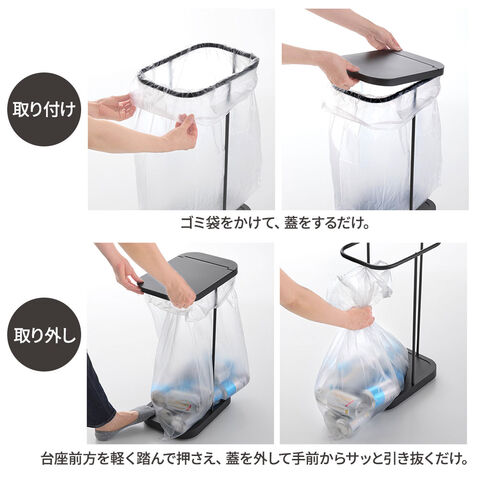 取り付け

ゴミ袋をかけて、蓋をするだけ。

取り外し

台座前方を軽く踏んで押さえ、蓋を外して手前からサッと引き抜くだけ。