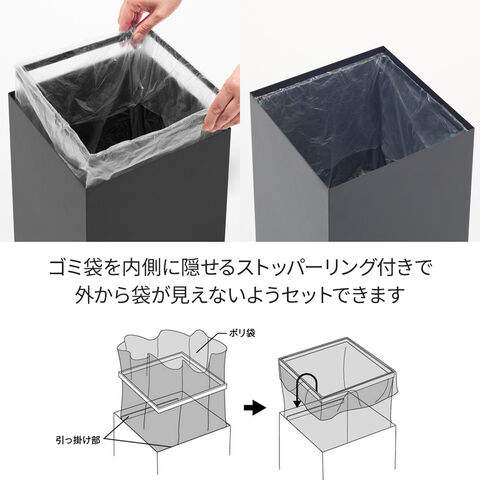 ゴミ袋を内側に隠せるストッパーリング付きで
外から袋が見えないようセットできます

ポリ袋

引っ掛け部