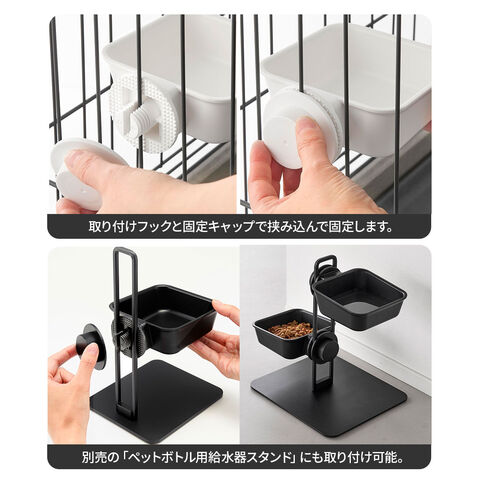 取り付けフックと固定キャップで挟み込んで固定します。

別売の「ペットボトル用給水器スタンド」にも取り付け可能。