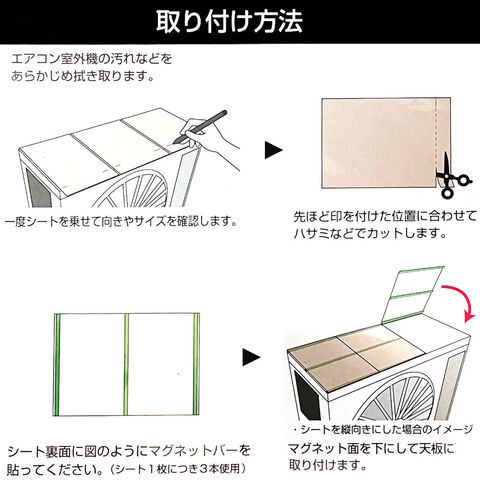 取り付け方法

エアコン室外機の汚れなどをあらかじめ拭き取ります。

一度シートを乗せて向きやサイズを確認します。

先ほど印を付けた位置に合わせてハサミなどでカットします。

シート裏面に図のようにマグネットバーを貼ってください。（シート１枚につき３本使用）

・シートを縦向きにした場合のイメージ

マグネット面を下にして天板に取り付けます。