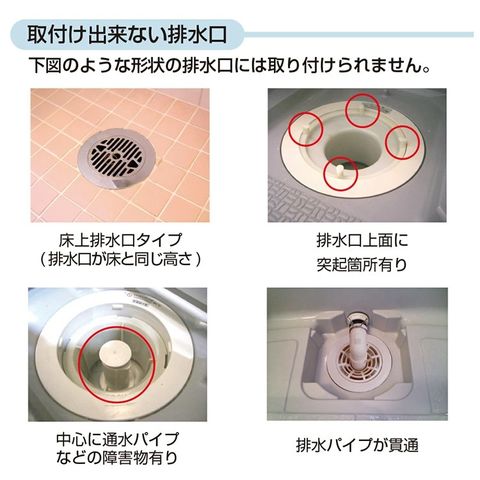 取付け出来ない排水口

下図のような形状の排水口には取り付けられません。

床上排水口タイプ
（排水口が床と同じ高さ）

排水口上面に
突起箇所有り

中心に通水パイプ
などの障害物有り

排水パイプが貫通