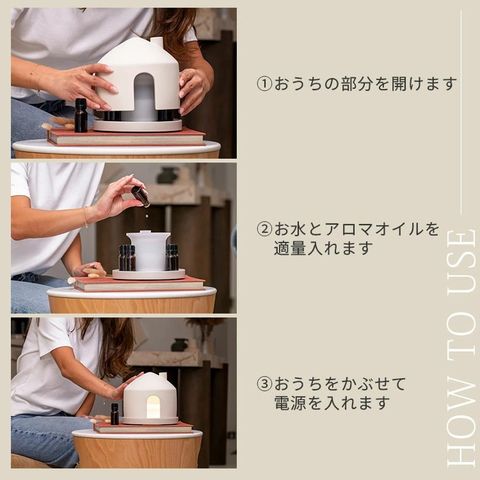 ①おうちの部分を開けます

②お水とアロマオイルを適量入れます

③おうちをかぶせて電源を入れます

HOW TO USE