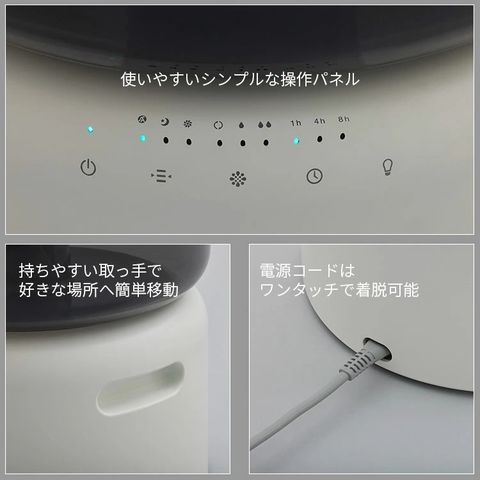 使いやすいシンプルな操作パネル

1h 4h 8h

持ちやすい取っ手で
好きな場所へ簡単移動

電源コードは
ワンタッチで着脱可能