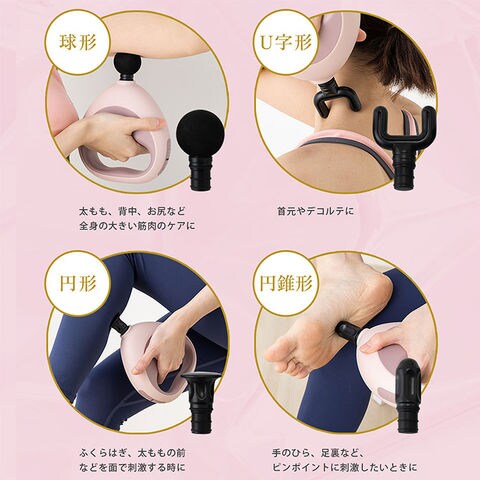 球形

太もも、背中、お尻など
全身の大きい筋肉のケアに

U字形

首元やデコルテに

円形

ふくらはぎ、太ももの前
などを面で刺激する時に

円錐形

手のひら、足裏など、
ピンポイントに刺激したいときに