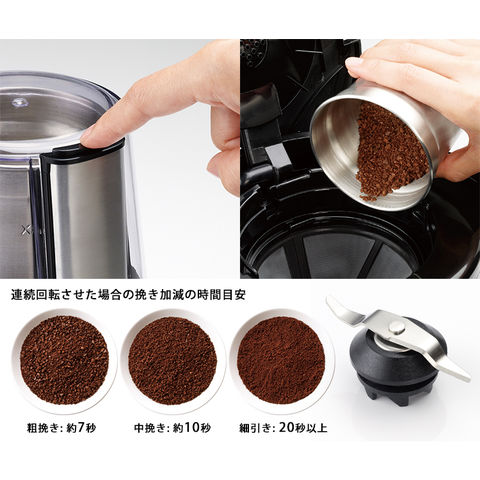 連続回転させた場合の挽き加減の時間目安

粗挽き: 約7秒

中挽き: 約10秒

細引き: 20秒以上