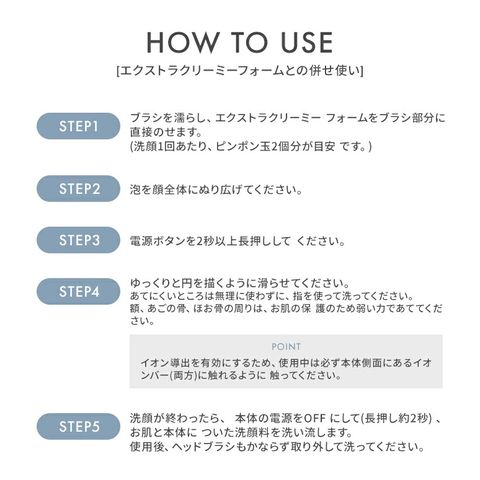 HOW TO USE
[エクストラクリーミーフォームとの併せ使い]

STEP1
ブラシを濡らし、エクストラクリーミー フォームをブラシ部分に直接のせます。
(洗顔1回あたり、ピンポン玉2個分が目安 です。)

STEP2
泡を顔全体にぬり広げてください。

STEP3
電源ボタンを2秒以上長押しして ください。

STEP4
ゆっくりと円を描くように滑らせてください。
あてにくいところは無理に使わずに、指を使って洗ってください。
額、あごの骨、ほお骨の周りは、お肌の保 護のため弱い力であててください。

POINT
イオン導出を有効にするため、使用中は必ず本体側面にあるイオンバー(両方)に触れるように 触ってください。

STEP5
洗顔が終わったら、 本体の電源をOFF にして(長押し約2秒) 、お肌と本体に ついた洗顔料を洗い流します。
使用後、ヘッドブラシもかならず取り外して洗ってください。