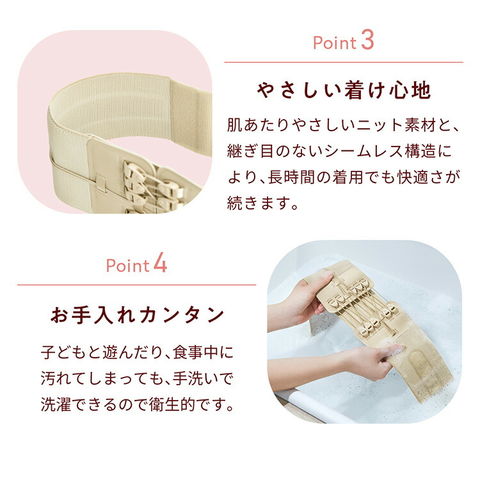 Point 3

やさしい着け心地

肌あたりやさしいニット素材と、継ぎ目のないシームレス構造により、長時間の着用でも快適さが続きます。

Point 4

お手入れカンタン

子どもと遊んだり、食事中に汚れてしまっても、手洗いで洗濯できるので衛生的です。