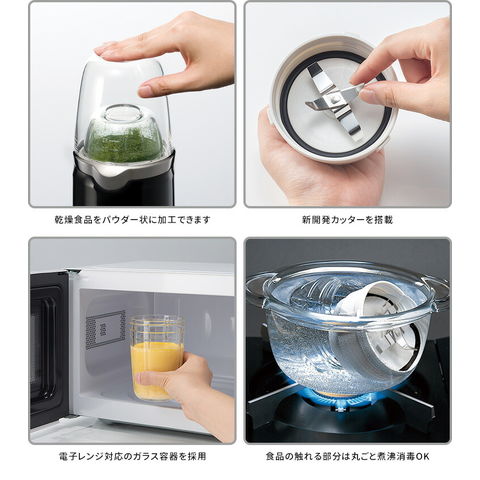 乾燥食品をパウダー状に加工できます

新開発カッターを搭載

電子レンジ対応のガラス容器を採用

食品の触れる部分は丸ごと煮沸消毒OK