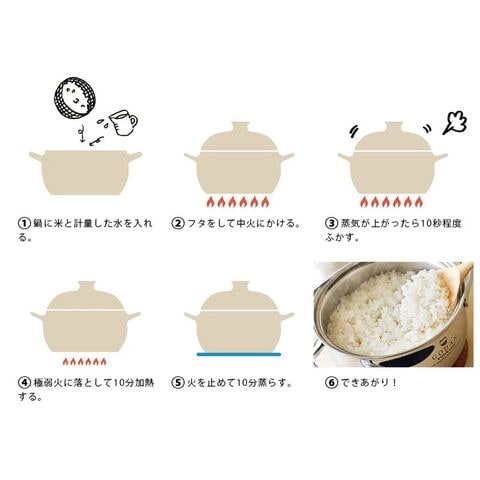 ① 鍋に米と計量した水を入れる。

② フタをして中火にかける。

③ 蒸気が上がったら10秒程度ふかす。

④ 極弱火に落として10分加熱する。

⑤ 火を止めて10分蒸らす。

⑥ できあがり！