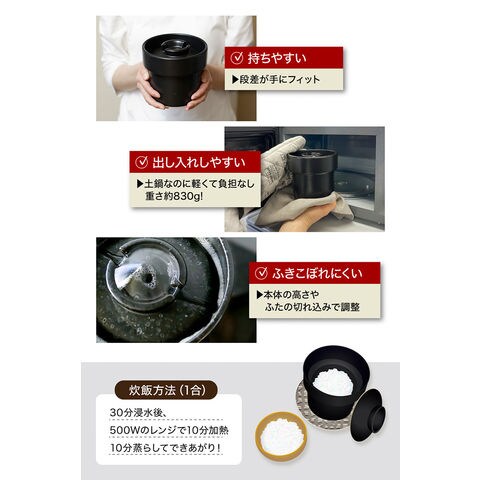 持ちやすい

▶段差が手にフィット

出し入れしやすい

▶土鍋なのに軽くて負担なし
重さ約830g!

ふきこぼれにくい

▶本体の高さや
ふたの切れ込みで調整

炊飯方法（1合）

30分浸水後、
500Wのレンジで10分加熱
10分蒸らしてできあがり！