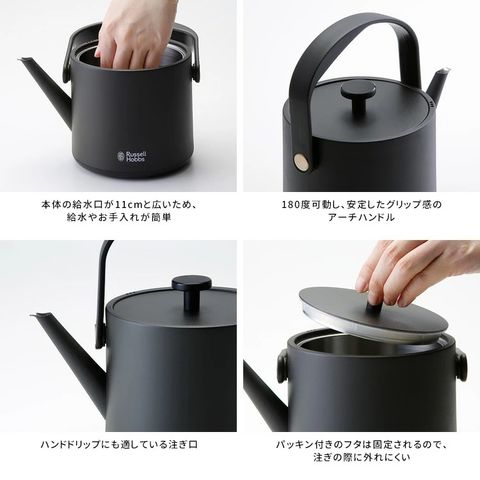 Russell Hobbs

本体の給水口が11cmと広いため、給水やお手入れが簡単

180度可動し、安定したグリップ感のアーチハンドル

ハンドドリップにも適している注ぎ口

パッキン付きのフタは固定されるので、注ぎの際に外れにくい