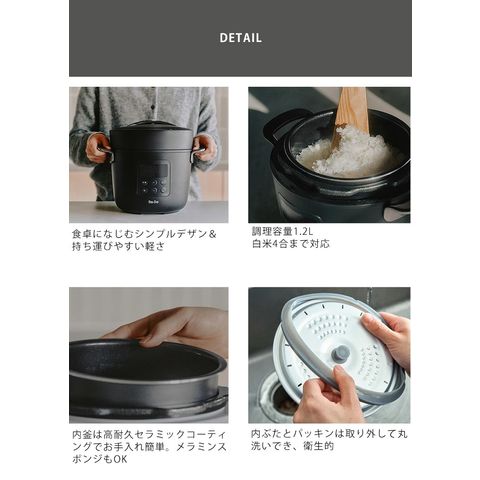 DETAIL

食卓になじむシンプルデザン＆持ち運びやすい軽さ

調理容量1.2L
白米4合まで対応

内釜は高耐久セラミックコーティングでお手入れ簡単。メラミンスポンジもOK

内ぶたとパッキンは取り外して丸洗いでき、衛生的