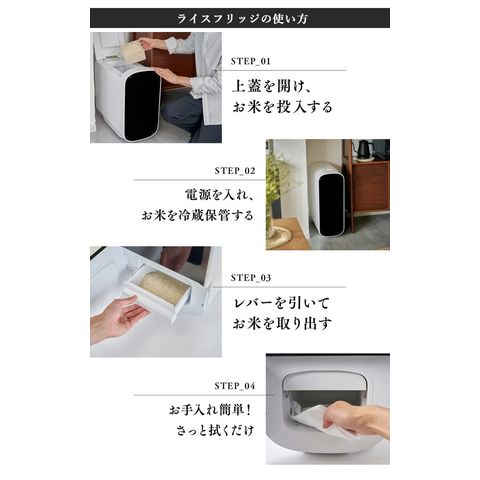 ライスフリッジの使い方

STEP_01

上蓋を開け、
お米を投入する

STEP_02

電源を入れ、
お米を冷蔵保管する

STEP_03

レバーを引いて
お米を取り出す

STEP_04

お手入れ簡単！
さっと拭くだけ