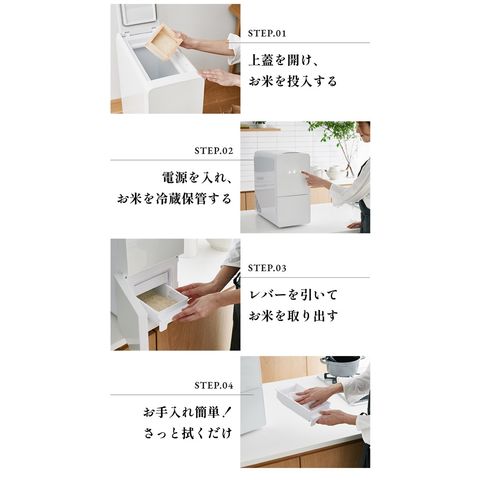 STEP.01

上蓋を開け、
お米を投入する

STEP.02

電源を入れ、
お米を冷蔵保管する

STEP.03

レバーを引いて
お米を取り出す

STEP.04

お手入れ簡単!
さっと拭くだけ