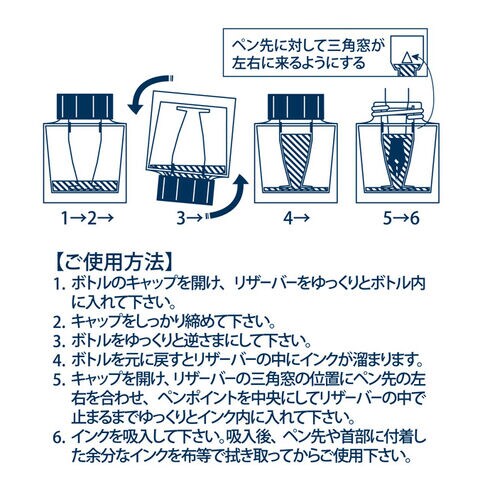 ペン先に対して三角窓が左右に来るようにする

1→2→

3→

4→

5→6

【ご使用方法】
1. ボトルのキャップを開け、リザーバーをゆっくりとボトル内に入れて下さい。
2. キャップをしっかり締めて下さい。
3. ボトルをゆっくりと逆さまにして下さい。
4. ボトルを元に戻すとリザーバーの中にインクが溜まります。
5. キャップを開け、リザーバーの三角窓の位置にペン先の左右を合わせ、ペンポイントを中央にしてリザーバーの中で止まるまでゆっくりとインク内に入れて下さい。
6. インクを吸入して下さい。吸入後、ペン先や首部に付着した余分なインクを布等で拭き取ってからご使用下さい。