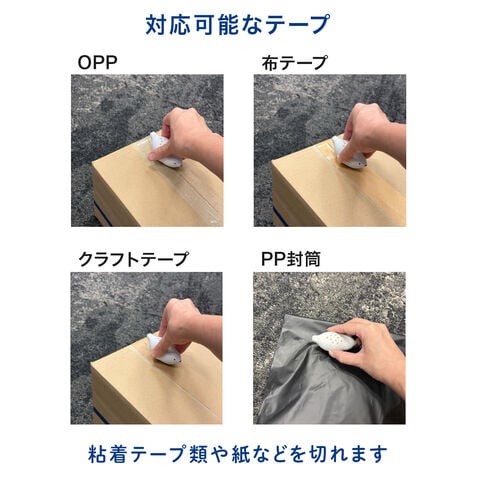 対応可能なテープ

OPP

布テープ

クラフトテープ

PP封筒

粘着テープ類や紙などを切れます