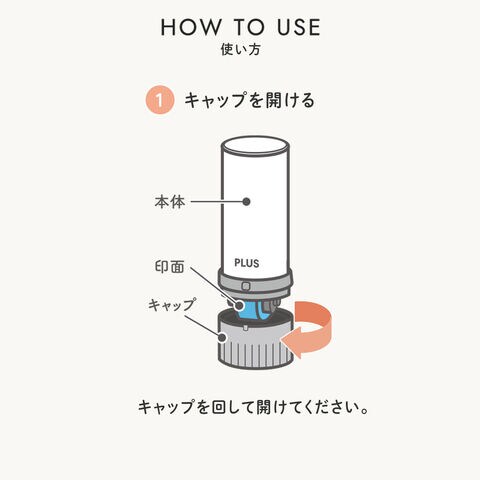 HOW TO USE
使い方

1 キャップを開ける

本体

PLUS

印面

キャップ

キャップを回して開けてください。