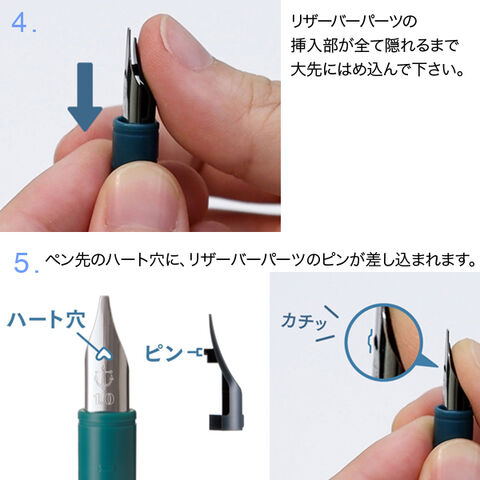 4.

リザーバーパーツの挿入部が全て隠れるまで大先にはめ込んで下さい。

5. ペン先のハート穴に、リザーバーパーツのピンが差し込まれます。

ハート穴

1.0

ピン

カチッ