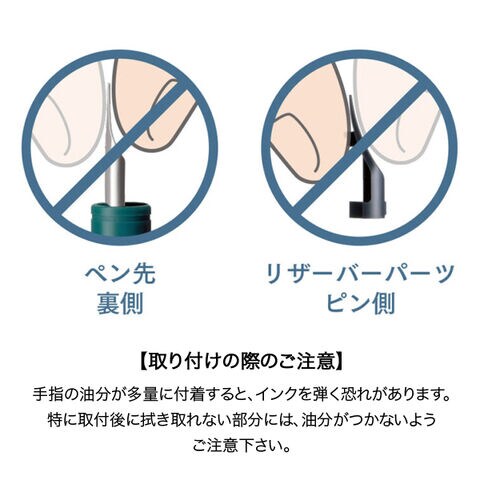 ペン先
裏側

リザーバーパーツ
ピン側

【取り付けの際のご注意】

手指の油分が多量に付着すると、インクを弾く恐れがあります。特に取付後に拭き取れない部分には、油分がつかないようご注意下さい。