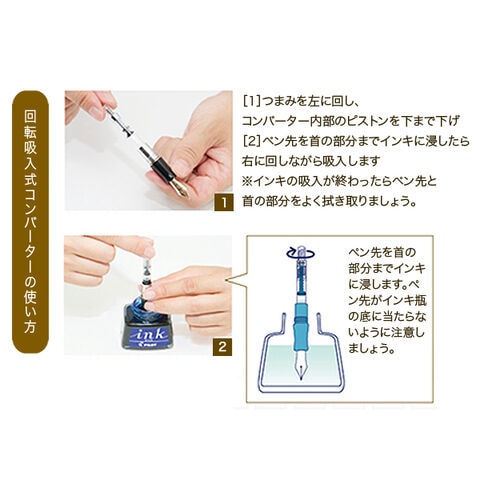 回転吸入式コンバーターの使い方

1

[1]つまみを左に回し、
コンバーター内部のピストンを下まで下げ
[2]ペン先を首の部分までインキに浸したら
右に回しながら吸入します
※インキの吸入が終わったらペン先と
首の部分をよく拭き取りましょう。

ink
PILOT

2

ペン先を首の部分までインキに浸します。ペン先がインキ瓶の底に当たらないように注意しましょう。