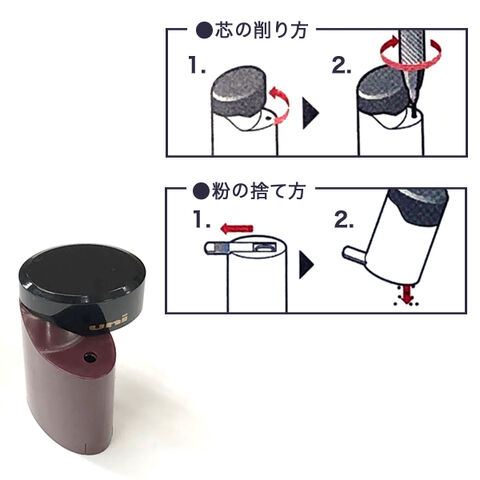 ●芯の削り方

1.

2.

●粉の捨て方

1.

2.

uni