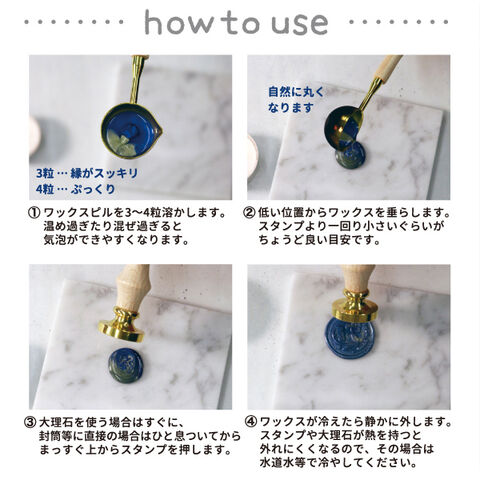 how to use

3粒 … 縁がスッキリ
4粒 … ぷっくり

① ワックスピルを3〜4粒溶かします。温め過ぎたり混ぜ過ぎると気泡ができやすくなります。

自然に丸くなります

② 低い位置からワックスを垂らします。スタンプより一回り小さいぐらいがちょうど良い目安です。

③ 大理石を使う場合はすぐに、封筒等に直接の場合はひと息ついてからまっすぐ上からスタンプを押します。

④ ワックスが冷えたら静かに外します。スタンプや大理石が熱を持つと外れにくくなるので、その場合は水道水等で冷やしてください。