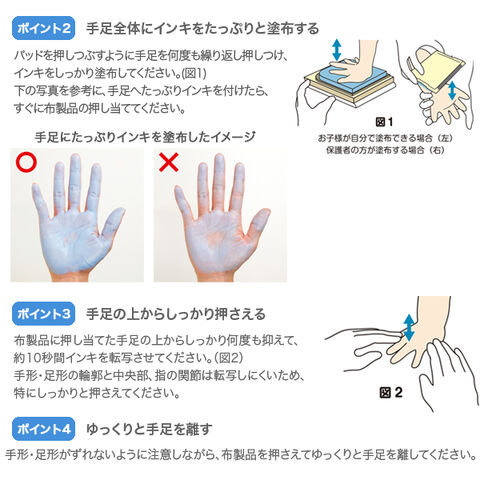 ポイント2 手足全体にインキをたっぷりと塗布する

パッドを押しつぶすように手足を何度も繰り返し押しつけ、インキをしっかり塗布してください。(図1)
下の写真を参考に、手足へたっぷりインキを付けたら、すぐに布製品の押し当ててください。

図1
お子様が自分で塗布できる場合（左）
保護者の方が塗布する場合（右）

手足にたっぷりインキを塗布したイメージ

○

×

ポイント3 手足の上からしっかり押さえる

布製品に押し当てた手足の上からしっかり何度も抑えて、約10秒間インキを転写させてください。(図2)
手形・足形の輪郭と中央部、指の関節は転写しにくいため、特にしっかりと押さえてください。

図2

ポイント4 ゆっくりと手足を離す

手形・足形がずれないように注意しながら、布製品を押さえてゆっくりと手足を離してください。