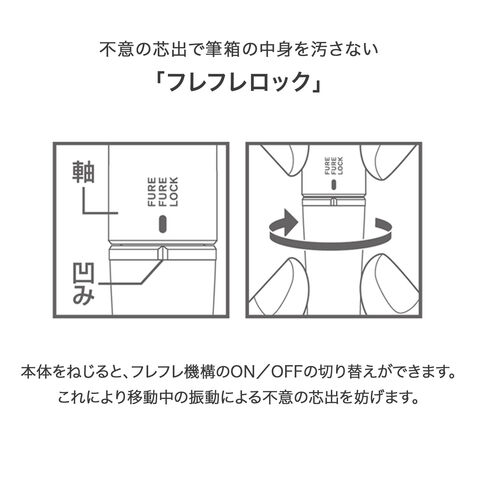 不意の芯出で筆箱の中身を汚さない

「フレフレロック」

軸

FURE FURE LOCK

凹み

FURE FURE LOCK

本体をねじると、フレフレ機構のON／OFFの切り替えができます。
これにより移動中の振動による不意の芯出を妨げます。