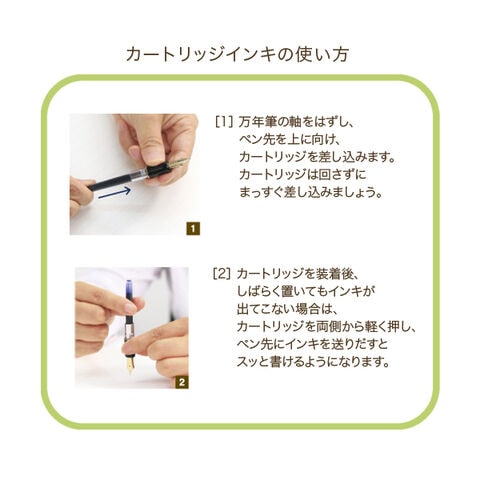 カートリッジインキの使い方

1

[1] 万年筆の軸をはずし、ペン先を上に向け、カートリッジを差し込みます。カートリッジは回さずにまっすぐ差し込みましょう。

2

[2] カートリッジを装着後、しばらく置いてもインキが出てこない場合は、カートリッジを両側から軽く押し、ペン先にインキを送りだすとスッと書けるようになります。