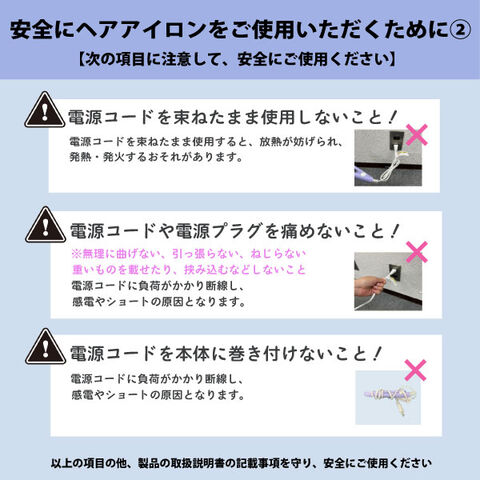 安全にヘアアイロンをご使用いただくために②
【次の項目に注意して、安全にご使用ください】

電源コードを束ねたまま使用しないこと！

電源コードを束ねたまま使用すると、放熱が妨げられ、発熱・発火するおそれがあります。

電源コードや電源プラグを痛めないこと！

※無理に曲げない、引っ張らない、ねじらない
重いものを載せたり、挟み込むなどしないこと

電源コードに負荷がかかり断線し、感電やショートの原因となります。

電源コードを本体に巻き付けないこと！

電源コードに負荷がかかり断線し、感電やショートの原因となります。

以上の項目の他、製品の取扱説明書の記載事項を守り、安全にご使用ください