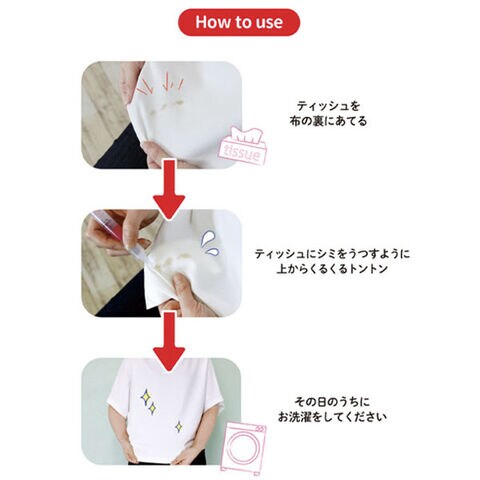 How to use

tissue

ティッシュを
布の裏にあてる

ティッシュにシミをうつすように
上からくるくるトントン

その日のうちに
お洗濯をしてください