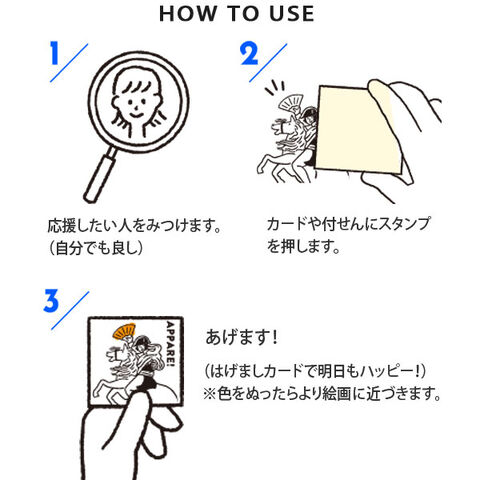 HOW TO USE

1

応援したい人をみつけます。
（自分でも良し）

2

カードや付せんにスタンプを押します。

3

APPARE!

あげます！

（はげましカードで明日もハッピー！）
※色をぬったらより絵画に近づきます。