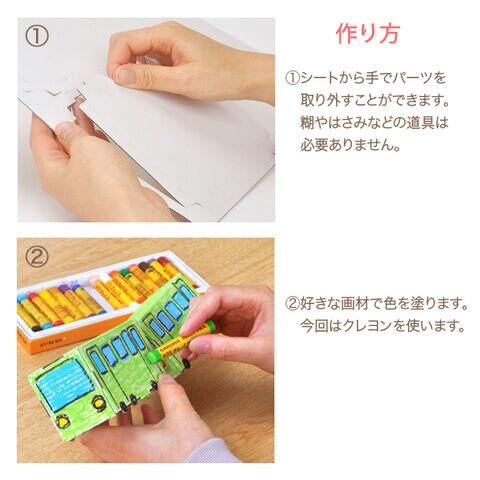 ①

作り方

①シートから手でパーツを取り外すことができます。糊やはさみなどの道具は必要ありません。

②

②好きな画材で色を塗ります。今回はクレヨンを使います。