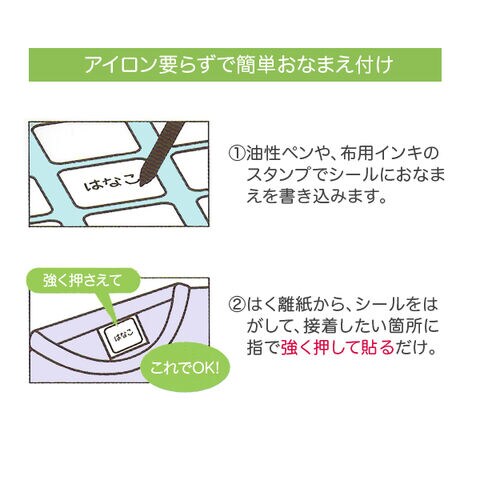 アイロン要らずで簡単おなまえ付け

はなこ

①油性ペンや、布用インキのスタンプでシールにおなまえを書き込みます。

強く押さえて

はなこ

これでOK!

②はく離紙から、シールをはがして、接着したい箇所に指で強く押して貼るだけ。