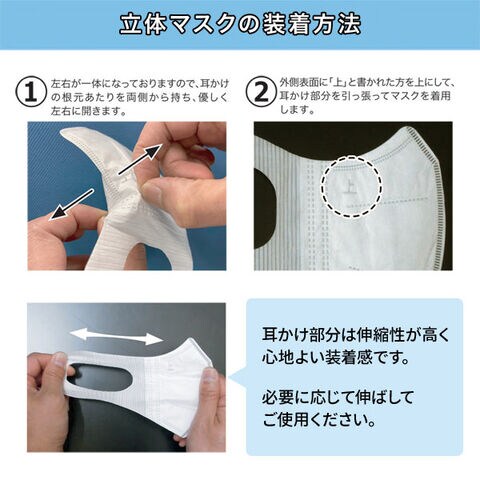 立体マスクの装着方法

①
左右が一体になっておりますので、耳かけの根元あたりを両側から持ち、優しく左右に開きます。

②
外側表面に「上」と書かれた方を上にして、耳かけ部分を引っ張ってマスクを着用します。

上

耳かけ部分は伸縮性が高く心地よい装着感です。

必要に応じて伸ばしてご使用ください。