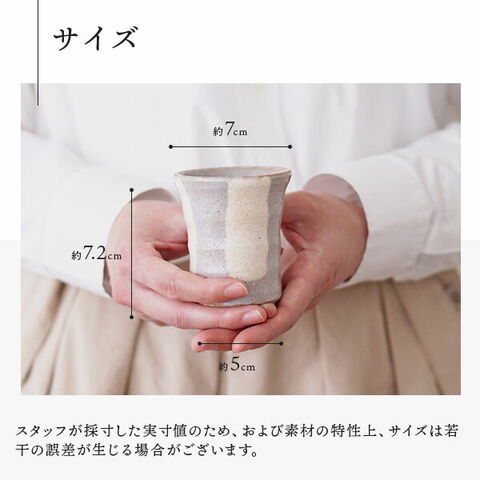 サイズ

約7cm

約7.2cm

約5cm

スタッフが採寸した実寸値のため、および素材の特性上、サイズは若干の誤差が生じる場合がございます。