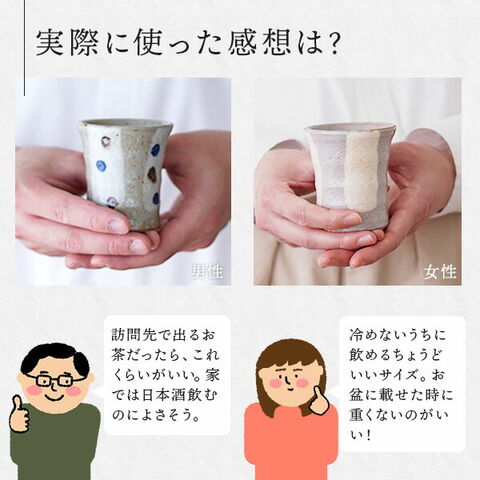 実際に使った感想は?

男性

女性

訪問先で出るお茶だったら、これくらいがいい。家では日本酒飲むのによさそう。

冷めないうちに飲めるちょうどいいサイズ。お盆に載せた時に重くないのがいい!