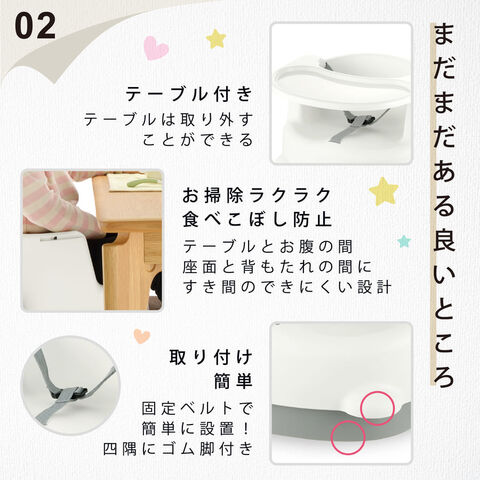 02

まだまだある良いところ

テーブル付き
テーブルは取り外すことができる

お掃除ラクラク
食べこぼし防止
テーブルとお腹の間
座面と背もたれの間に
すき間のできにくい設計

取り付け
簡単
固定ベルトで
簡単に設置！
四隅にゴム脚付き