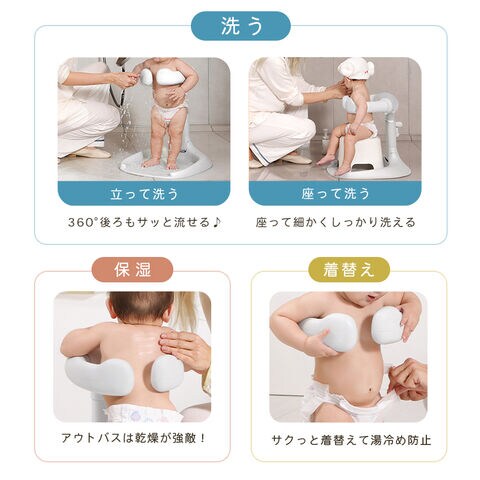 洗う

立って洗う

360°後ろもサッと流せる♪

座って洗う

座って細かくしっかり洗える

保湿

アウトバスは乾燥が強敵！

着替え

サクっと着替えて湯冷め防止