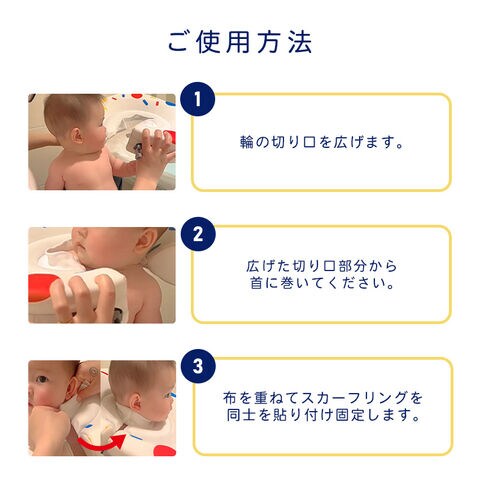 ご使用方法

1

輪の切り口を広げます。

2

広げた切り口部分から首に巻いてください。

3

布を重ねてスカーフリングを同士を貼り付け固定します。