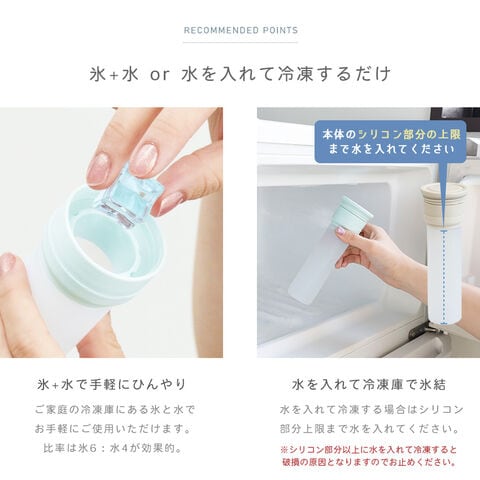 RECOMMENDED POINTS

氷+水 or 水を入れて冷凍するだけ

本体のシリコン部分の上限まで水を入れてください

氷+水で手軽にひんやり

ご家庭の冷凍庫にある氷と水でお手軽にご使用いただけます。
比率は氷6：水4が効果的。

水を入れて冷凍庫で氷結

水を入れて冷凍する場合はシリコン部分上限まで水を入れてください。
※シリコン部分以上に水を入れて冷凍すると破損の原因となりますのでお止めください。