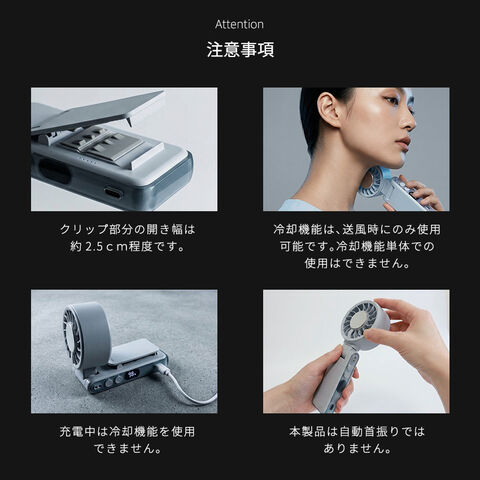 Attention

注意事項

クリップ部分の開き幅は約 2.5ｃｍ程度です。

冷却機能は、送風時にのみ使用可能です。冷却機能単体での使用はできません。

充電中は冷却機能を使用できません。

本製品は自動首振りではありません。