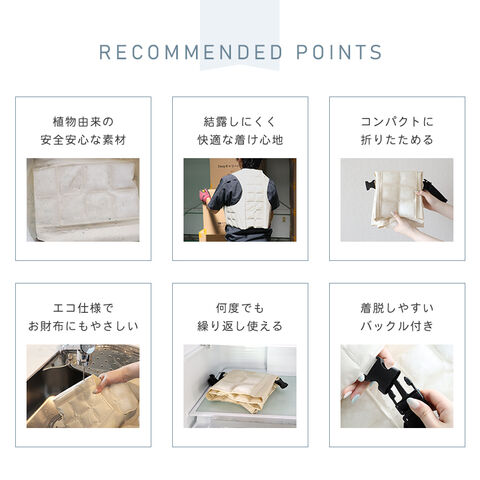 RECOMMENDED POINTS

植物由来の
安全安心な素材

結露しにくく
快適な着け心地

コンパクトに
折りたためる

エコ仕様で
お財布にもやさしい

何度でも
繰り返し使える

着脱しやすい
バックル付き