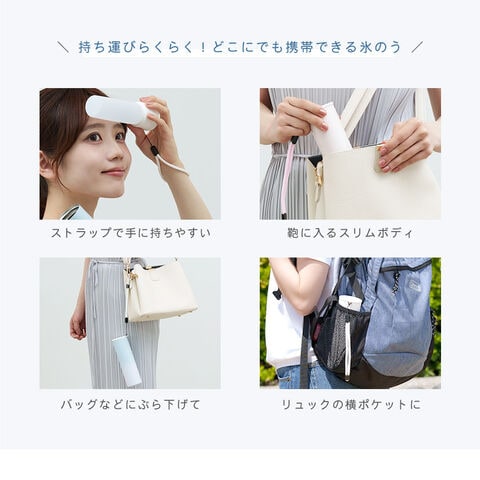 ＼ 持ち運びらくらく！どこにでも携帯できる氷のう ／

ストラップで手に持ちやすい

鞄に入るスリムボディ

バッグなどにぶら下げて

リュックの横ポケットに